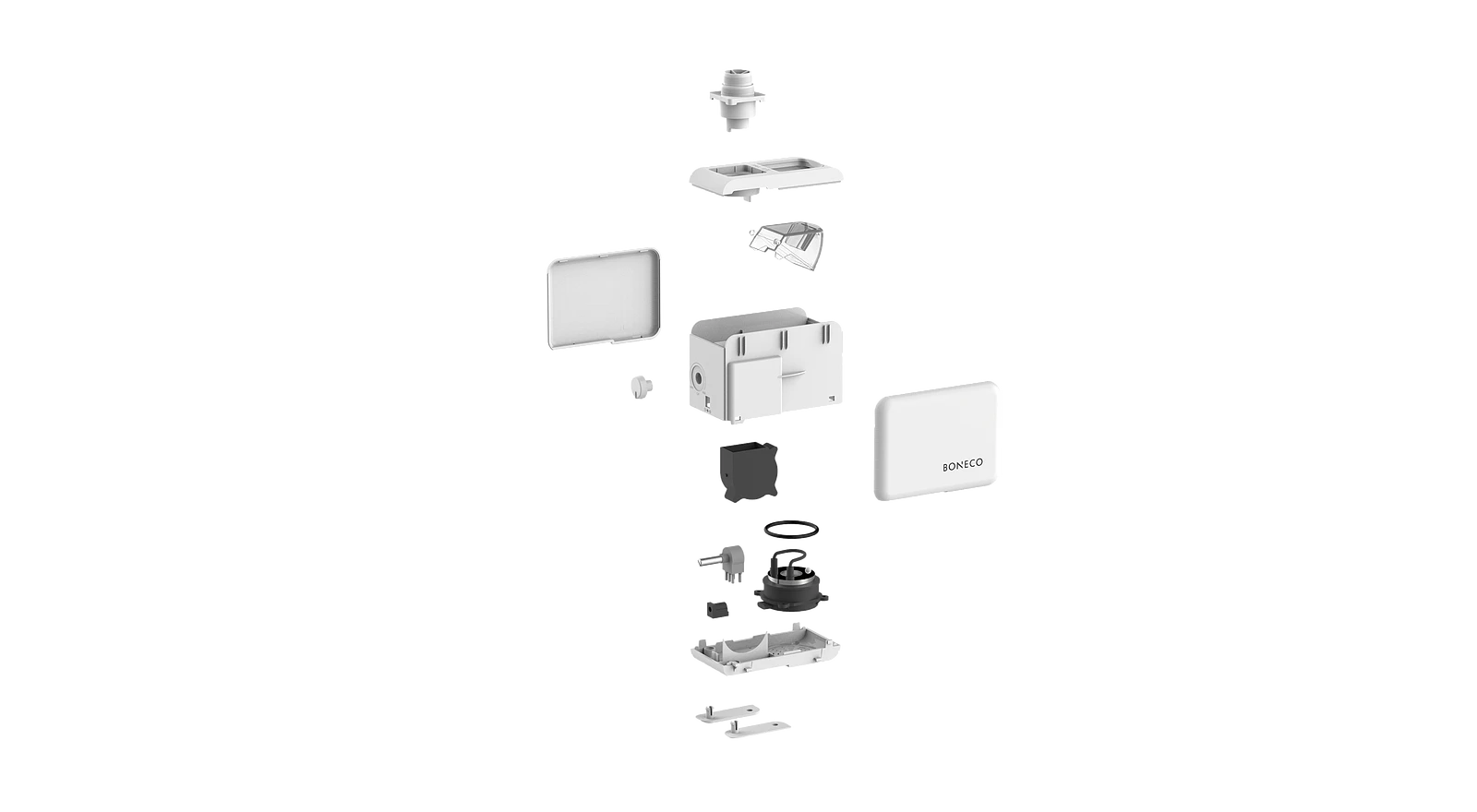 BONECO